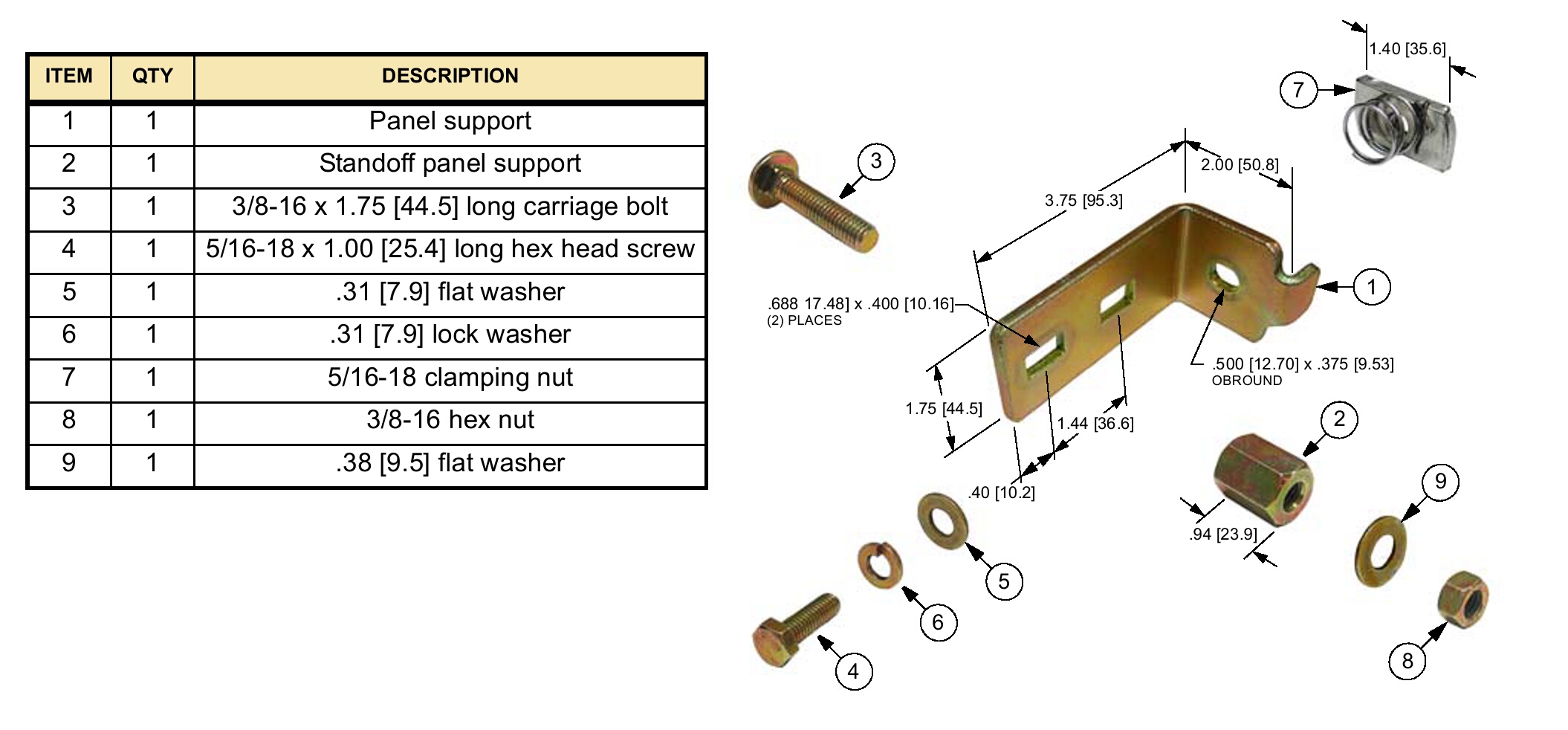 | ITEM | QTY | DESCRIPTION |
|---|---|---|
| 1 | 1 | Panel support |
| 2 | 1 | Standoff panel support |
| 3 | 1 | 3/8-16 x 1.75 [44.5] long carriage bolt |
| 4 | 1 | 5/16-18 x 1.00 [25.4] long hex head screw |
| 5 | 1 | .31 [7.9] flat washer |
| 6 | 1 | .31 [7.9] lock washer |
| 7 | 1 | 5/16-18 clamping nut |
| 8 | 1 | 3/8-16 hex nut |
| 9 | 1 | .38 [9.5] flat washer |

1.40 [35.6]
7
3
2.00 [50.8]
3.75 [95.3]
1
.688 17.48] x .400 [10.16]
(2) PLACES
.500 [12.70] x .375 [9.53]
OBROUND
1.75 [44.5]
1.44 [36.6]
2
.40 [10.2]
9
.94 [23.9]
5
6
4
8