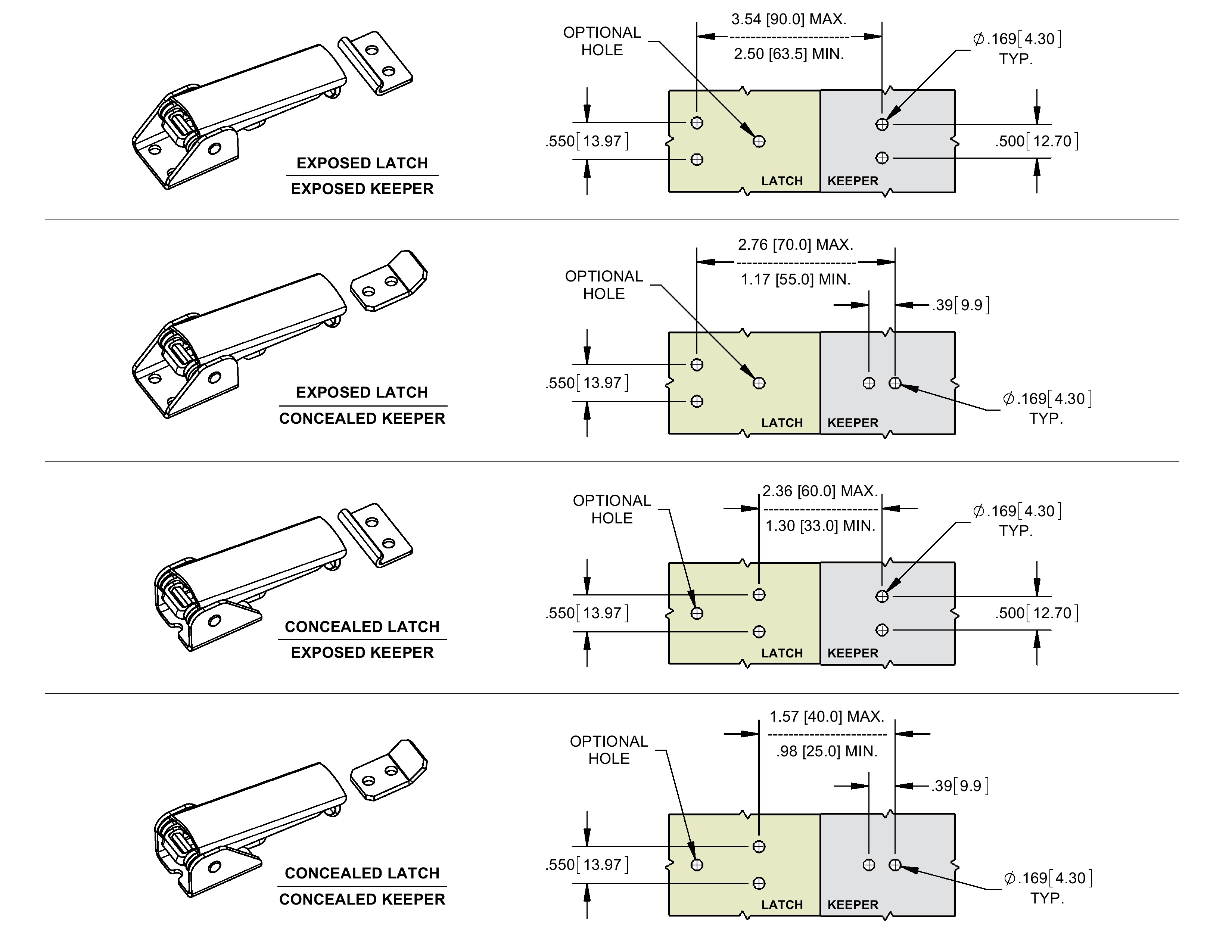 EXPOSED LATCH
EXPOSED KEEPER

OPTIONAL HOLE
3.54 [90.0] MAX.
2.50 [63.5] MIN.
$\varnothing$.169[4.30] TYP.
.550[13.97]
.500[12.70]
LATCH
KEEPER

EXPOSED LATCH
CONCEALED KEEPER

OPTIONAL HOLE
2.76 [70.0] MAX.
1.17 [55.0] MIN.
.39[9.9]
.550[13.97]
$\varnothing$.169[4.30] TYP.
LATCH
KEEPER

CONCEALED LATCH
EXPOSED KEEPER

OPTIONAL HOLE
2.36 [60.0] MAX.
1.30 [33.0] MIN.
$\varnothing$.169[4.30] TYP.
.550[13.97]
.500[12.70]
LATCH
KEEPER

CONCEALED LATCH
CONCEALED KEEPER

OPTIONAL HOLE
1.57 [40.0] MAX.
.98 [25.0] MIN.
.39[9.9]
.550[13.97]
$\varnothing$.169[4.30] TYP.
LATCH
KEEPER